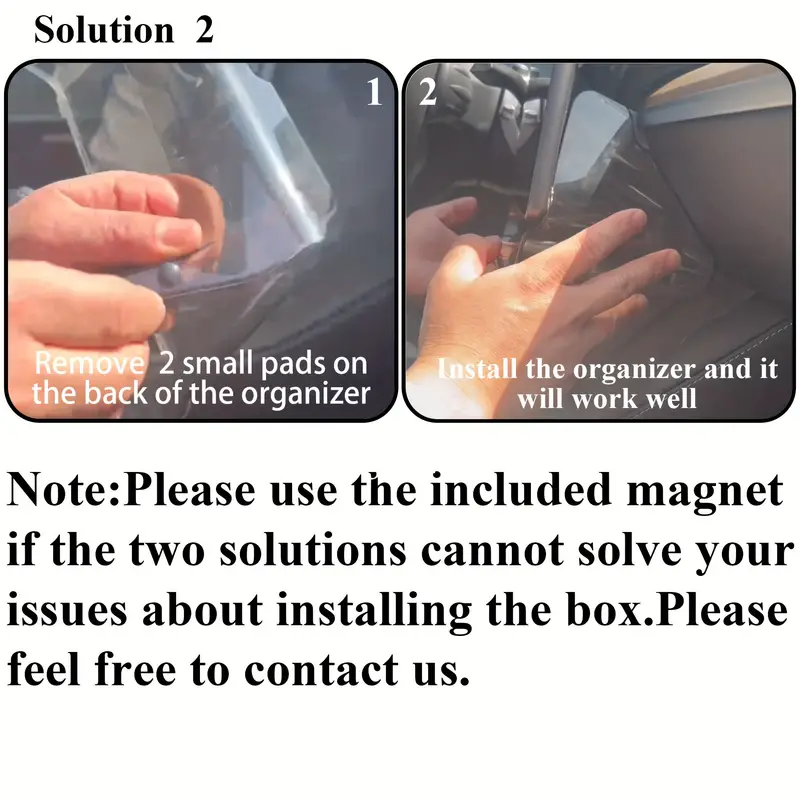 Solution 2

1

Remove 2 small pads on the back of the organizer

2

Install the organizer and it will work well

Note:Please use the included magnet if the two solutions cannot solve your issues about installing the box.Please feel free to contact us.